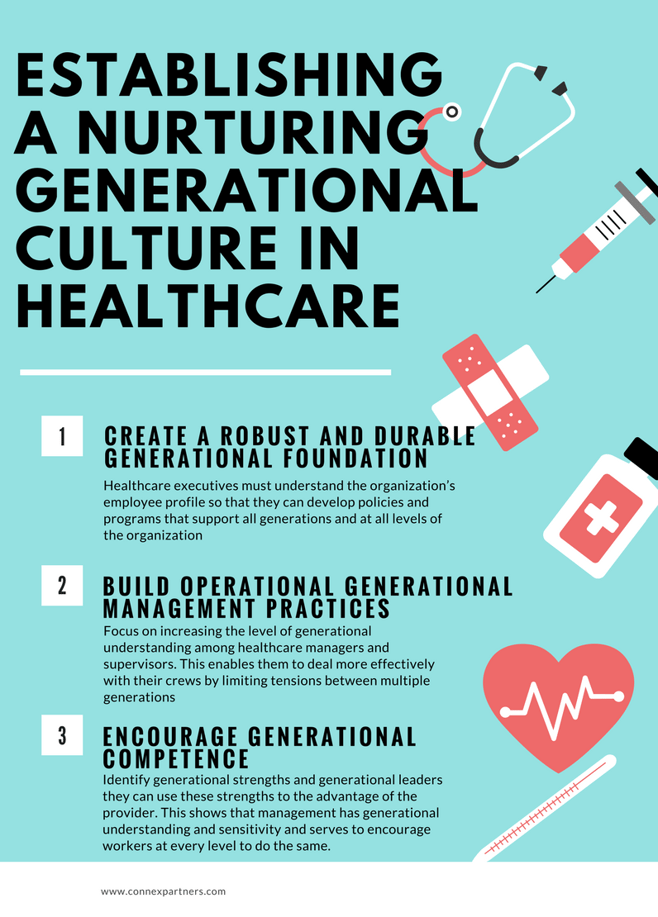 ESTABLISHING A NURTURING GENERATIONAL CULTURE IN HEALTHCARE

1

CREATE A ROBUST AND DURABLE GENERATIONAL FOUNDATION

Healthcare executives must understand the organization's employee profile so that they can develop policies and programs that support all generations and at all levels of the organization

2

BUILD OPERATIONAL GENERATIONAL MANAGEMENT PRACTICES

Focus on increasing the level of generational understanding among healthcare managers and supervisors. This enables them to deal more effectively with their crews by limiting tensions between multiple generations

3

ENCOURAGE GENERATIONAL COMPETENCE

Identify generational strengths and generational leaders they can use these strengths to the advantage of the provider. This shows that management has generational understanding and sensitivity and serves to encourage workers at every level to do the same.

www.connexpartners.com